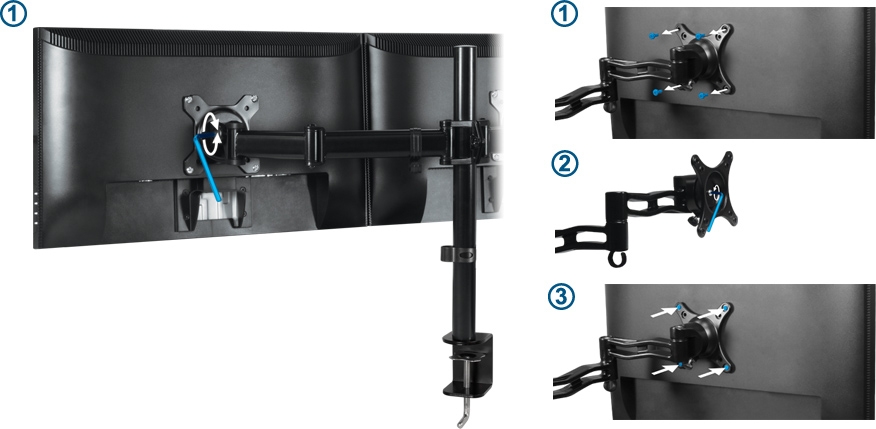 1

1

2

3