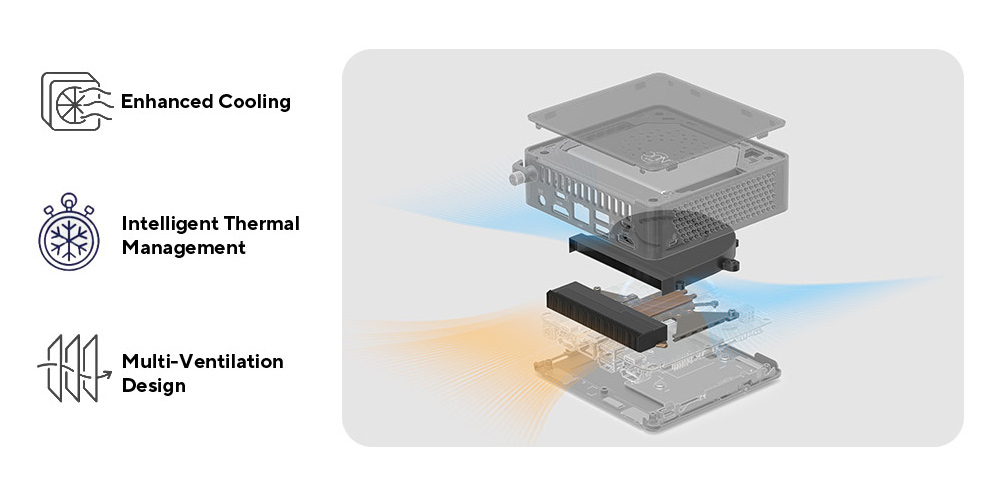 Enhanced Cooling

Intelligent Thermal Management

Multi-Ventilation Design