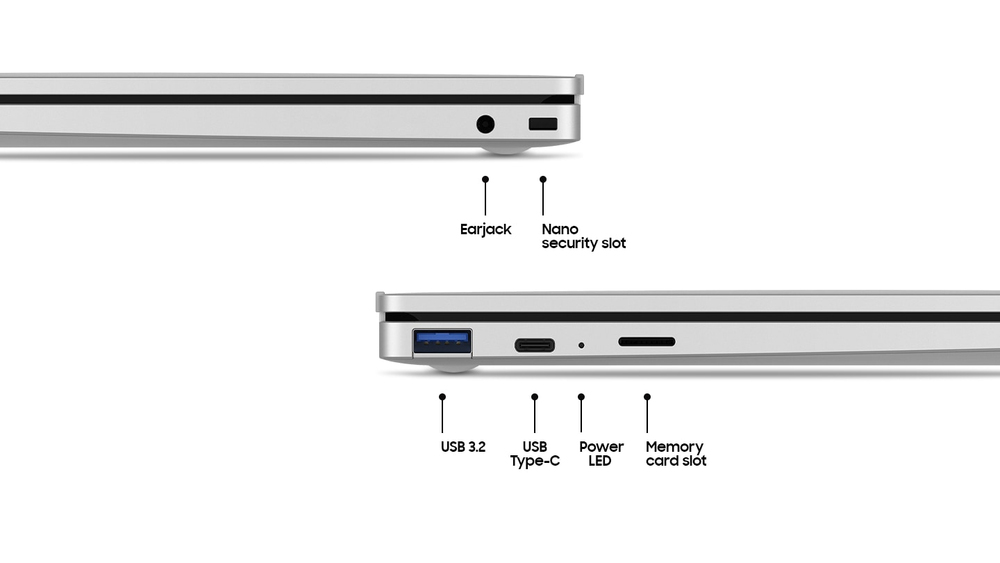 Earjack

Nano
security slot

USB 3.2

USB
Type-C

Power
LED

Memory
card slot